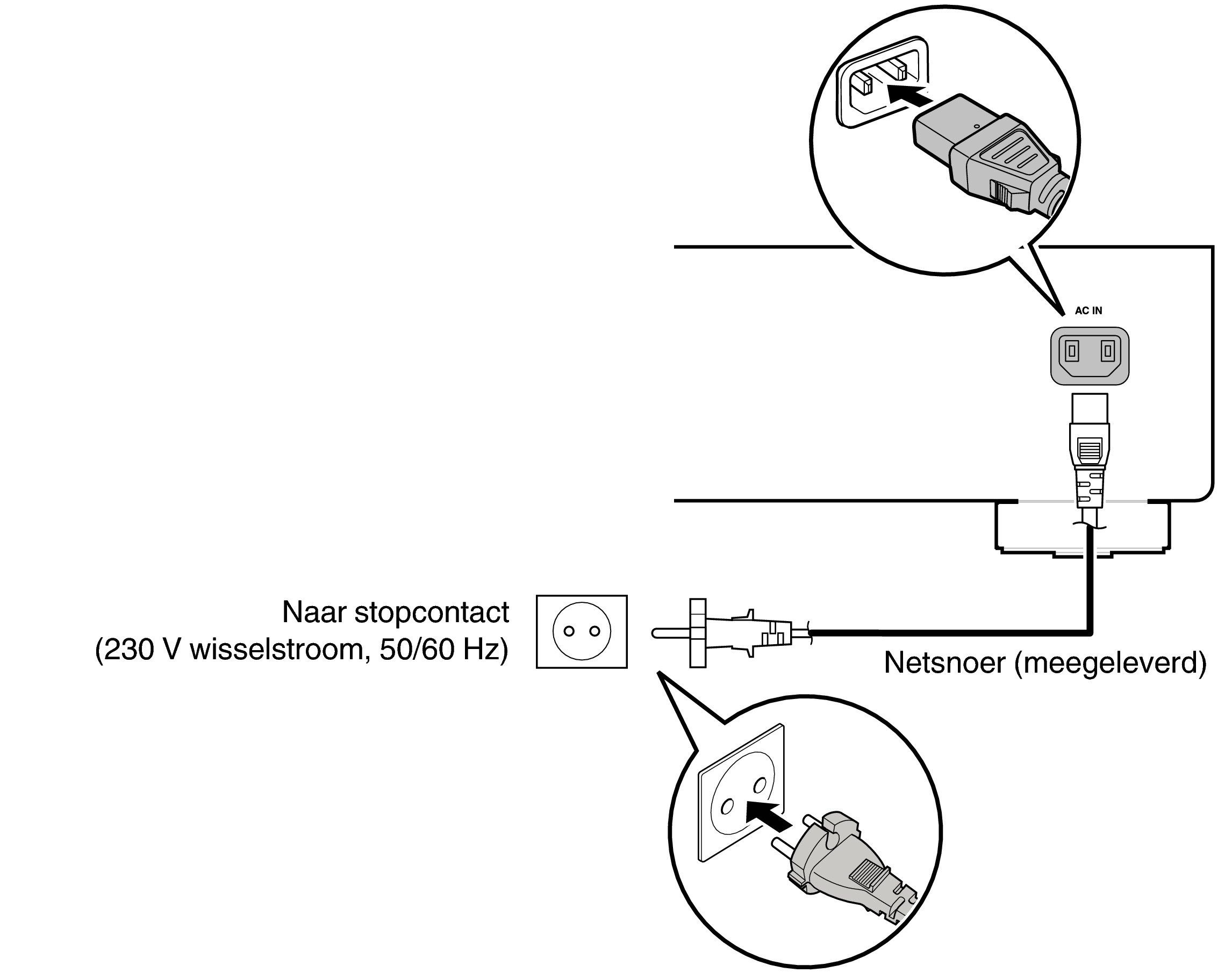 AC IN

Naar stopcontact
(230 V wisselstroom, 50/60 Hz)

Netsnoer (meegeleverd)